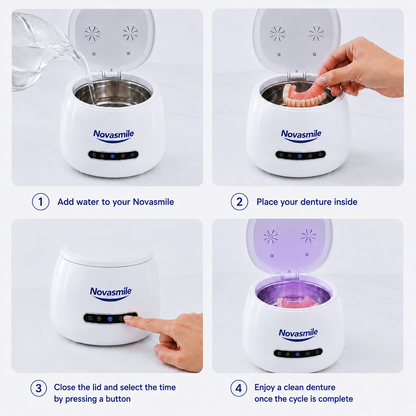 Novasmile

1 Add water to your Novasmile

Novasmile

2 Place your denture inside

Novasmile

3 Close the lid and select the time by pressing a button

Novasmile

4 Enjoy a clean denture once the cycle is complete